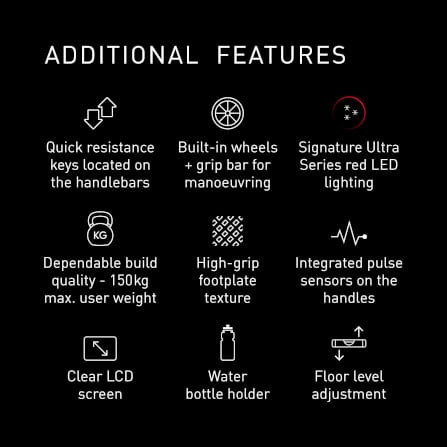 ADDITIONAL FEATURES

Quick resistance keys located on the handlebars

Built-in wheels + grip bar for manoeuvring

Signature Ultra Series red LED lighting

KG

Dependable build quality - 150kg max. user weight

High-grip footplate texture

Integrated pulse sensors on the handles

Clear LCD screen

Water bottle holder

Floor level adjustment